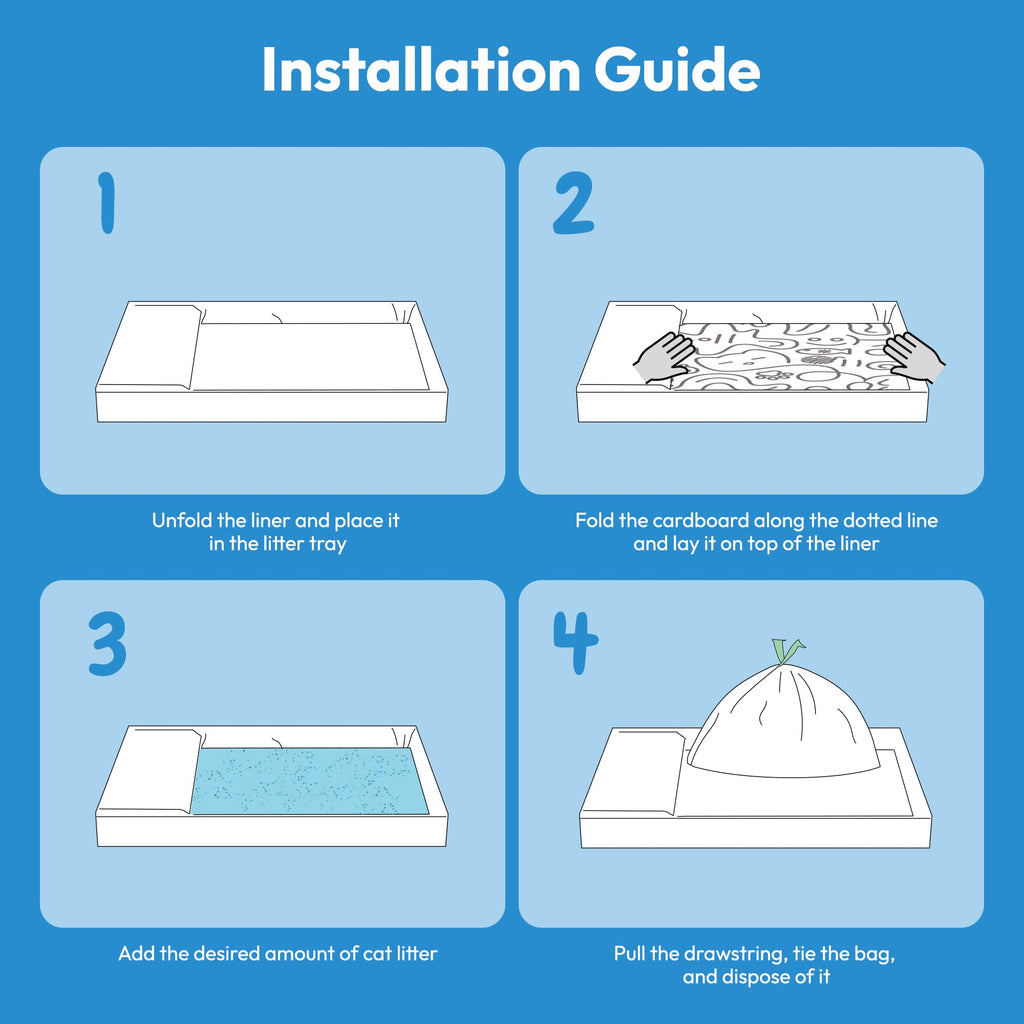 Installation Guide

1

Unfold the liner and place it in the litter tray

2

Fold the cardboard along the dotted line and lay it on top of the liner

3

Add the desired amount of cat litter

4

Pull the drawstring, tie the bag, and dispose of it