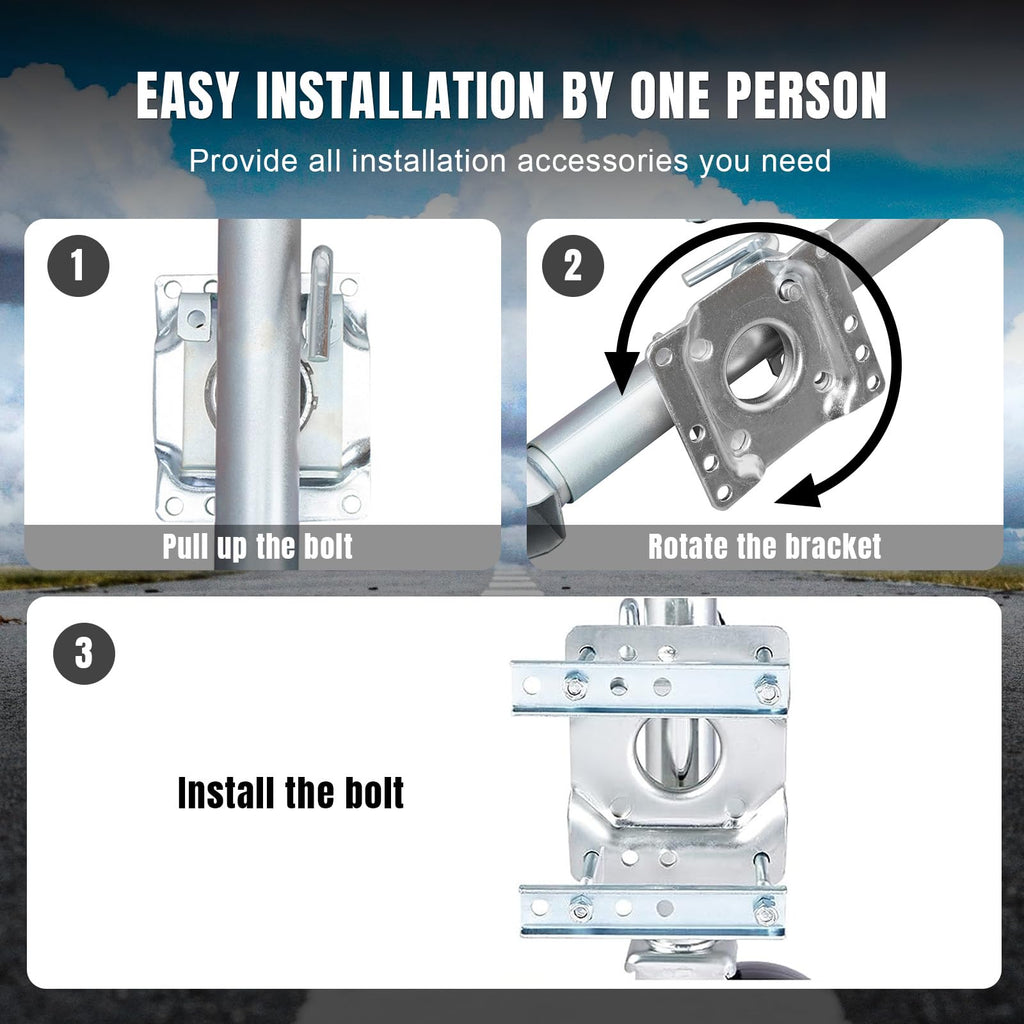 EASY INSTALLATION BY ONE PERSON

Provide all installation accessories you need

1

Pull up the bolt

2

Rotate the bracket

3

Install the bolt